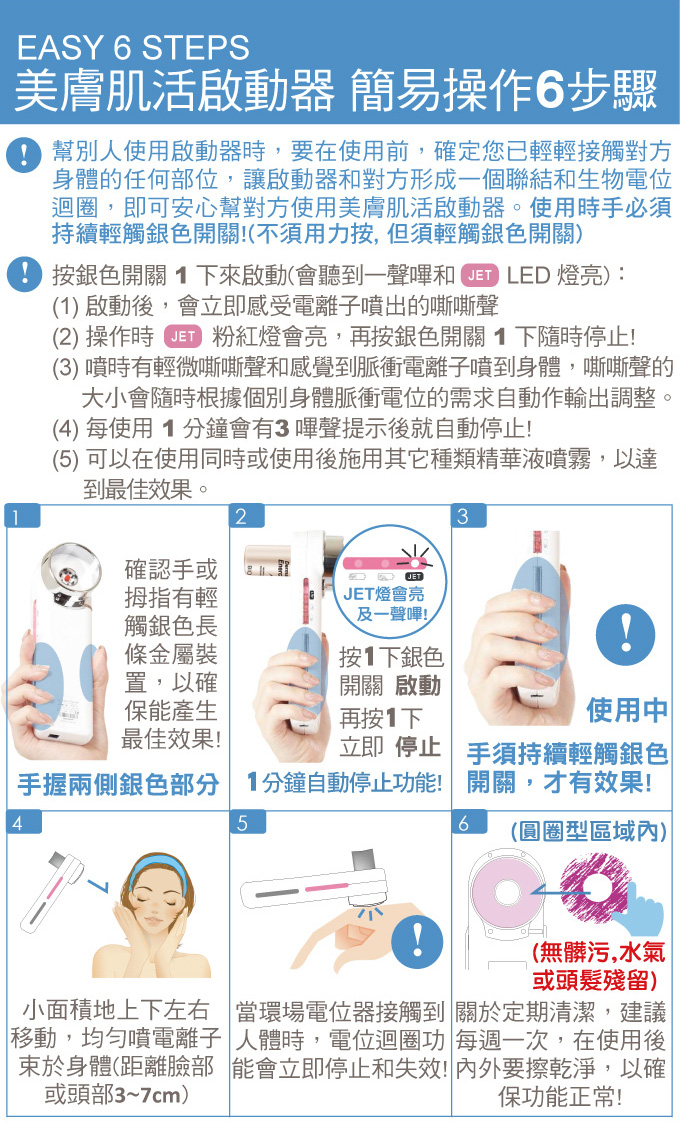 EASY 6 STEPS
美膚肌活啟動器 簡易操作6步驟

! 幫別人使用啟動器時，要在使用前，確定您已輕輕接觸對方身體的任何部位，讓啟動器和對方形成一個聯結和生物電位迴圈，即可安心幫對方使用美膚肌活啟動器。使用時手必須持續輕觸銀色開關!(不須用力按, 但須輕觸銀色開關)

! 按銀色開關 1 下來啟動(會聽到一聲嗶和 JET LED 燈亮)：
(1) 啟動後，會立即感受電離子噴出的嘶嘶聲
(2) 操作時 JET 粉紅燈會亮，再按銀色開關 1 下隨時停止!
(3) 噴時有輕微嘶嘶聲和感覺到脈衝電離子噴到身體，嘶嘶聲的大小會隨時根據個別身體脈衝電位的需求自動作輸出調整。
(4) 每使用 1 分鐘會有3 嗶聲提示後就自動停止!
(5) 可以在使用同時或使用後施用其它種類精華液噴霧，以達到最佳效果。

1
確認手或拇指有輕觸銀色長條金屬裝置，以確保能產生最佳效果!
手握兩側銀色部分

2
JET
JET燈會亮及一聲嗶!
按1下銀色開關 啟動
再按1下立即 停止
1分鐘自動停止功能!

3
!
使用中
手須持續輕觸銀色開關，才有效果!

4
小面積地上下左右移動，均勻噴電離子束於身體(距離臉部或頭部3~7cm)

5
!
當環場電位器接觸到人體時，電位迴圈功能會立即停止和失效!

6
(圓圈型區域內)
(無髒污,水氣或頭髮殘留)
關於定期清潔，建議每週一次，在使用後內外要擦乾淨，以確保功能正常!