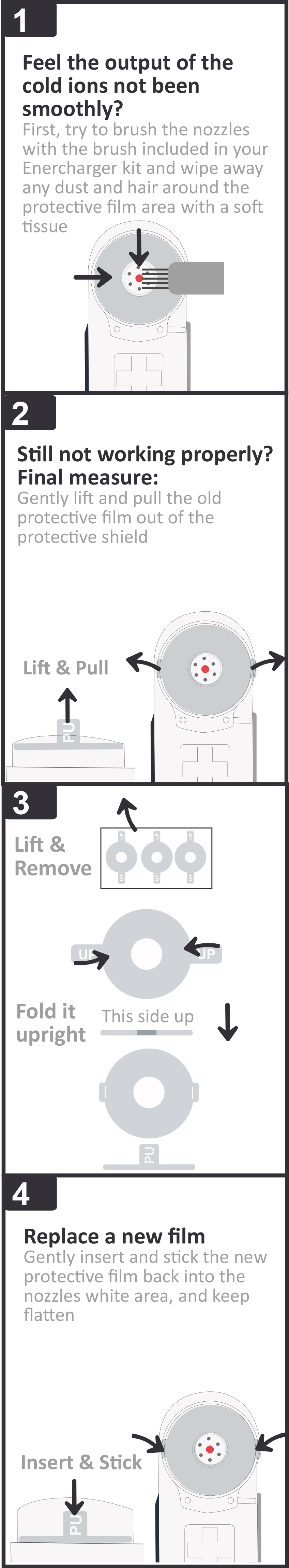 1

Feel the output of the cold ions not been smoothly?

First, try to brush the nozzles with the brush included in your Enercharger kit and wipe away any dust and hair around the protective film area with a soft tissue

2

Still not working properly? Final measure:

Gently lift and pull the old protective film out of the protective shield

Lift & Pull

UP

3

Lift & Remove

UP UP UP

UP UP UP

UP UP

Fold it upright

This side up

UP

4

Replace a new film

Gently insert and stick the new protective film back into the nozzles white area, and keep flatten

Insert & Stick

UP